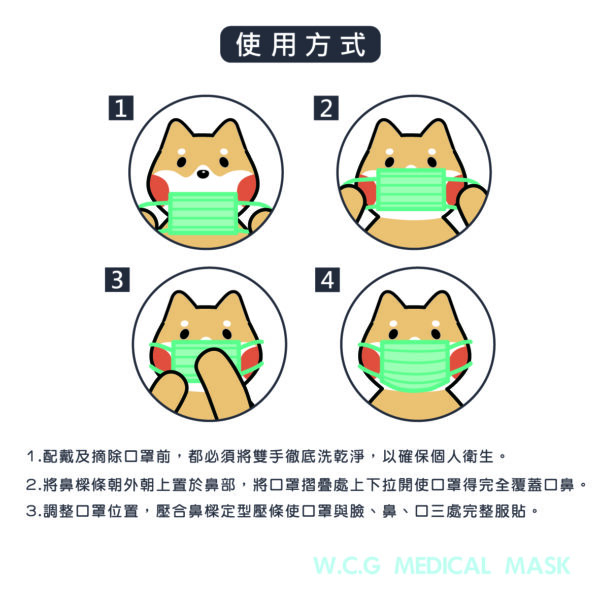 使用方式

1

2

3

4

1.配戴及摘除口罩前，都必須將雙手徹底洗乾淨，以確保個人衛生。
2.將鼻樑條朝外朝上置於鼻部，將口罩摺疊處上下拉開使口罩得完全覆蓋口鼻。
3.調整口罩位置，壓合鼻樑定型壓條使口罩與臉、鼻、口三處完整服貼。

W.C.G MEDICAL MASK