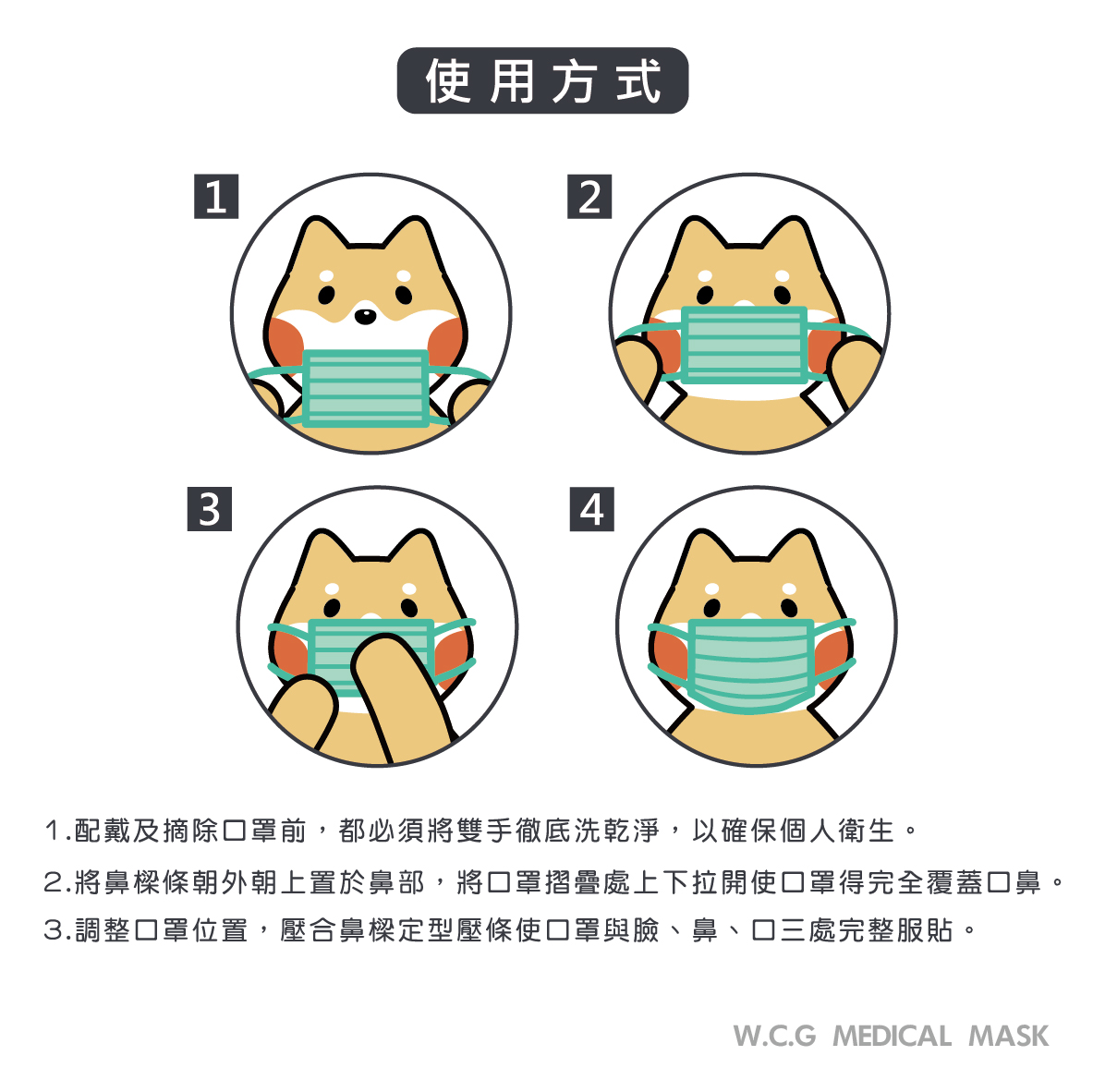 使用方式

1

2

3

4

1.配戴及摘除口罩前，都必須將雙手徹底洗乾淨，以確保個人衛生。
2.將鼻樑條朝外朝上置於鼻部，將口罩摺疊處上下拉開使口罩得完全覆蓋口鼻。
3.調整口罩位置，壓合鼻樑定型壓條使口罩與臉、鼻、口三處完整服貼。

W.C.G MEDICAL MASK