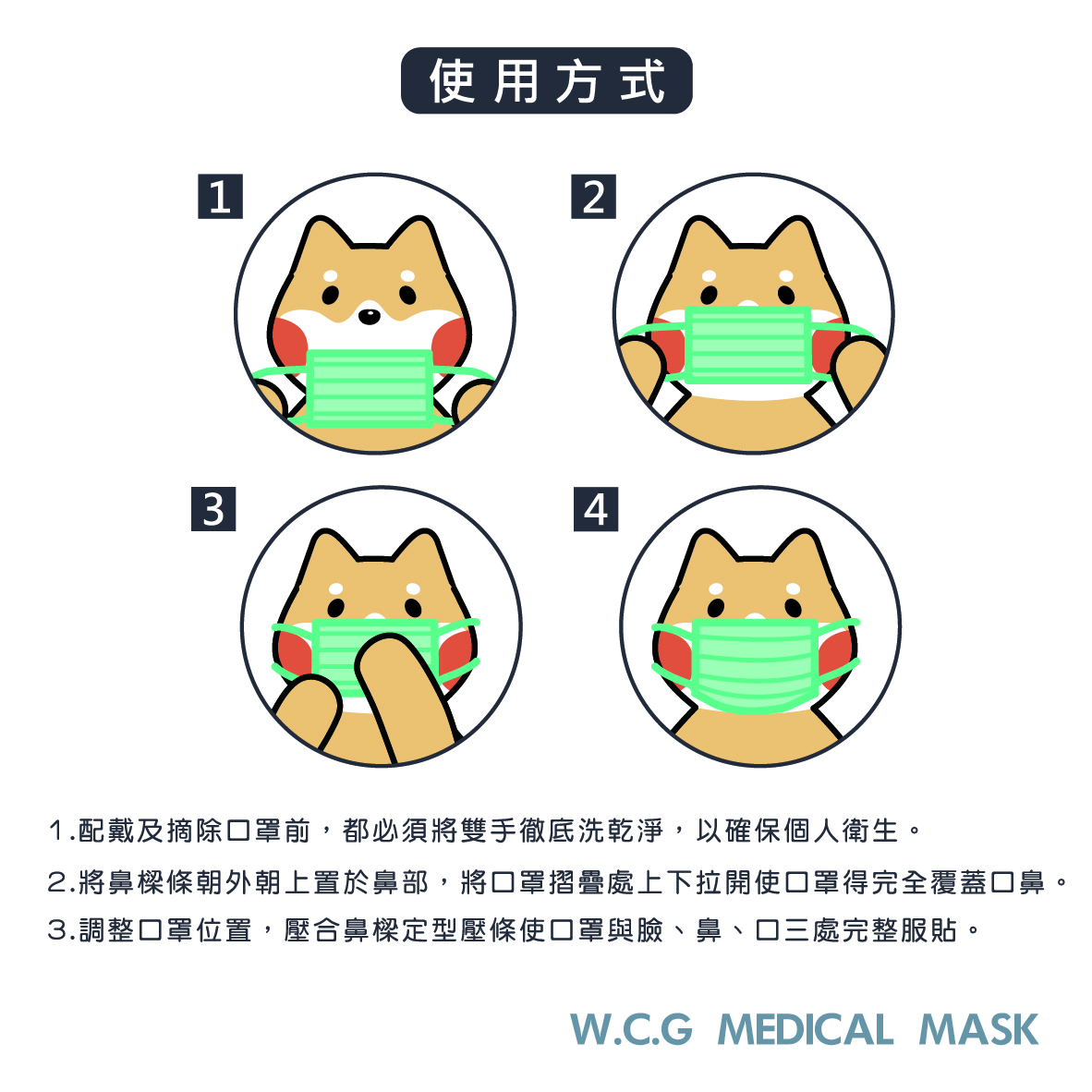 使用方式

1

2

3

4

1.配戴及摘除口罩前，都必須將雙手徹底洗乾淨，以確保個人衛生。

2.將鼻樑條朝外朝上置於鼻部，將口罩摺疊處上下拉開使口罩得完全覆蓋口鼻。

3.調整口罩位置，壓合鼻樑定型壓條使口罩與臉、鼻、口三處完整服貼。

W.C.G MEDICAL MASK