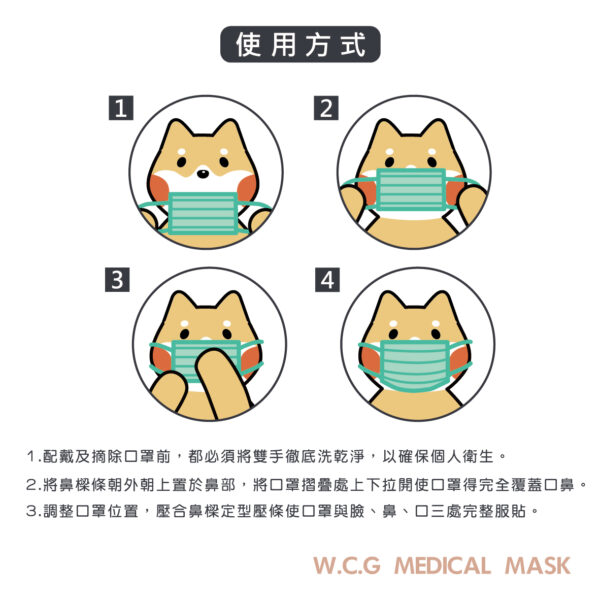 使用方式

1

2

3

4

1.配戴及摘除口罩前，都必須將雙手徹底洗乾淨，以確保個人衛生。

2.將鼻樑條朝外朝上置於鼻部，將口罩摺疊處上下拉開使口罩得完全覆蓋口鼻。

3.調整口罩位置，壓合鼻樑定型壓條使口罩與臉、鼻、口三處完整服貼。

W.C.G MEDICAL MASK